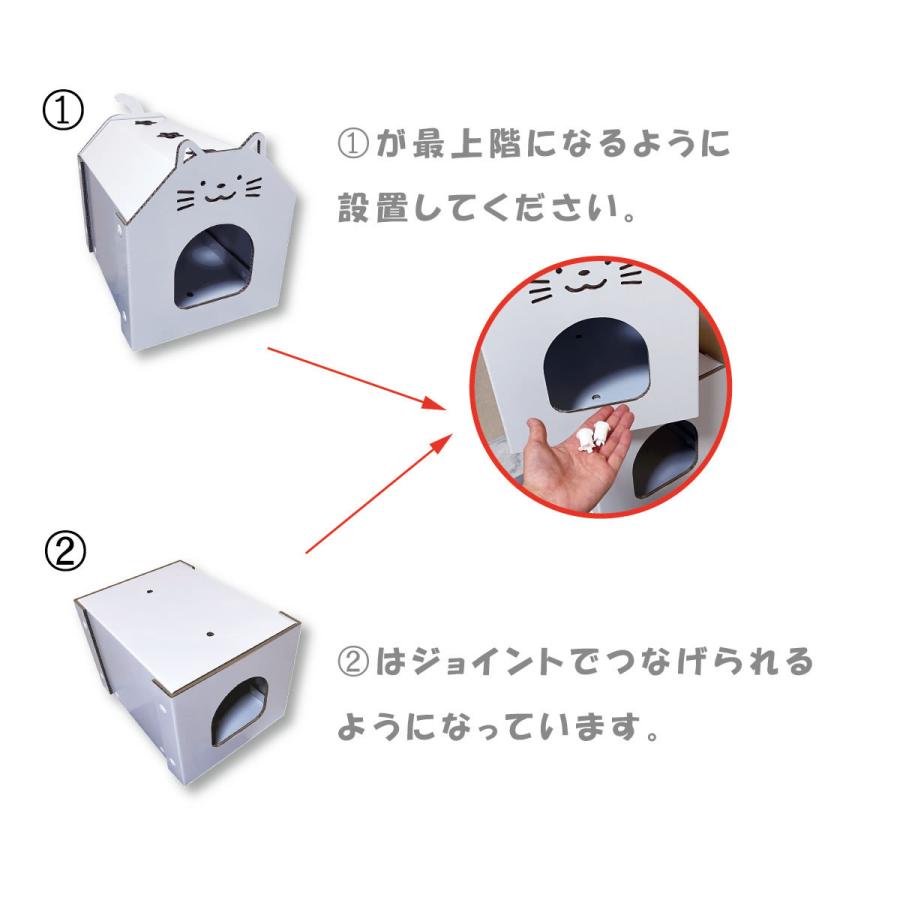 ①

①が最上階になるように設置してください。

②

②はジョイントでつなげられるようになっています。