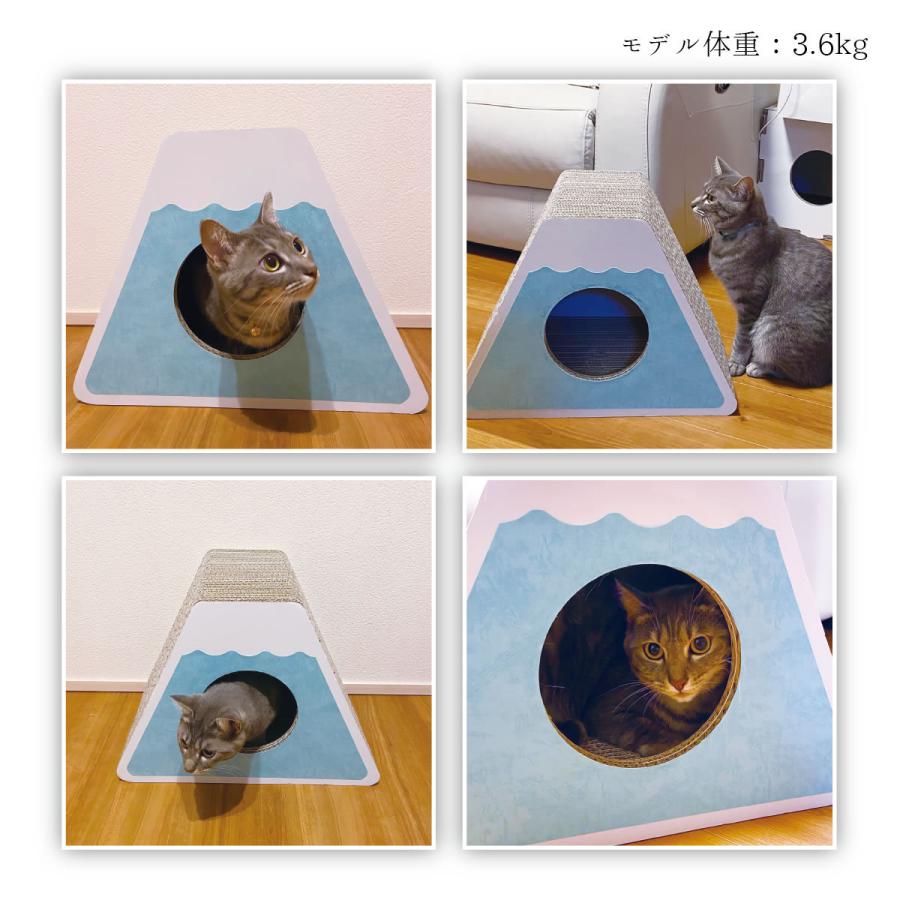 モデル体重：3.6kg